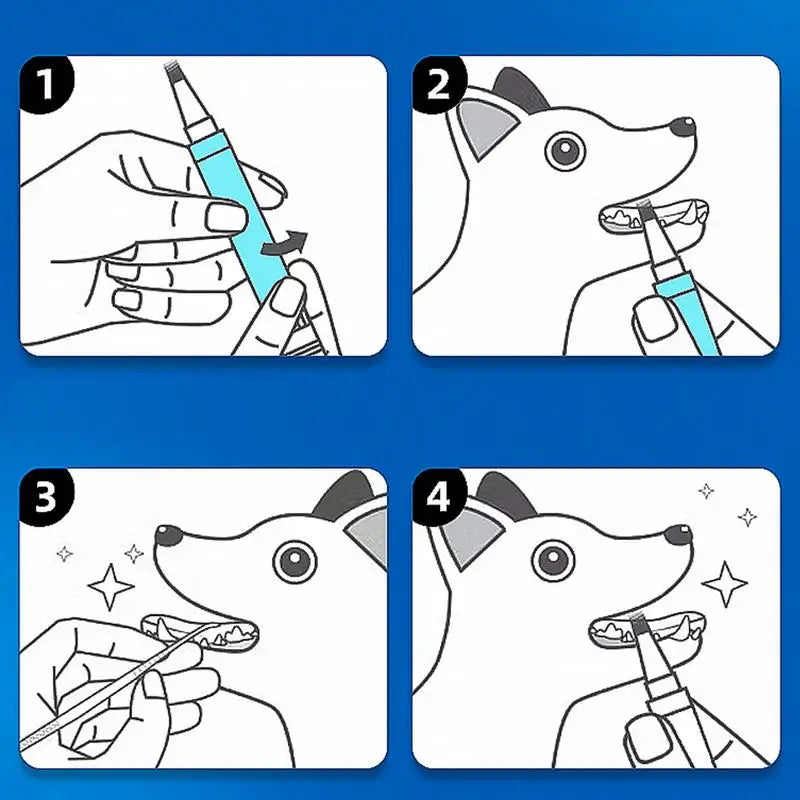 1

2

3

4